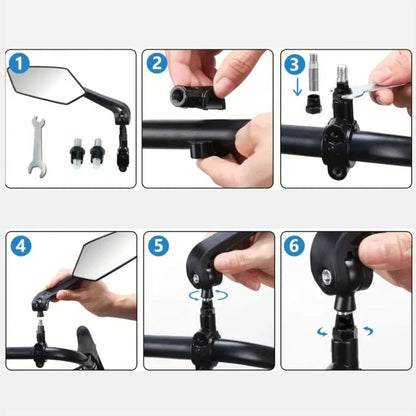 1

2

3

4

5

6